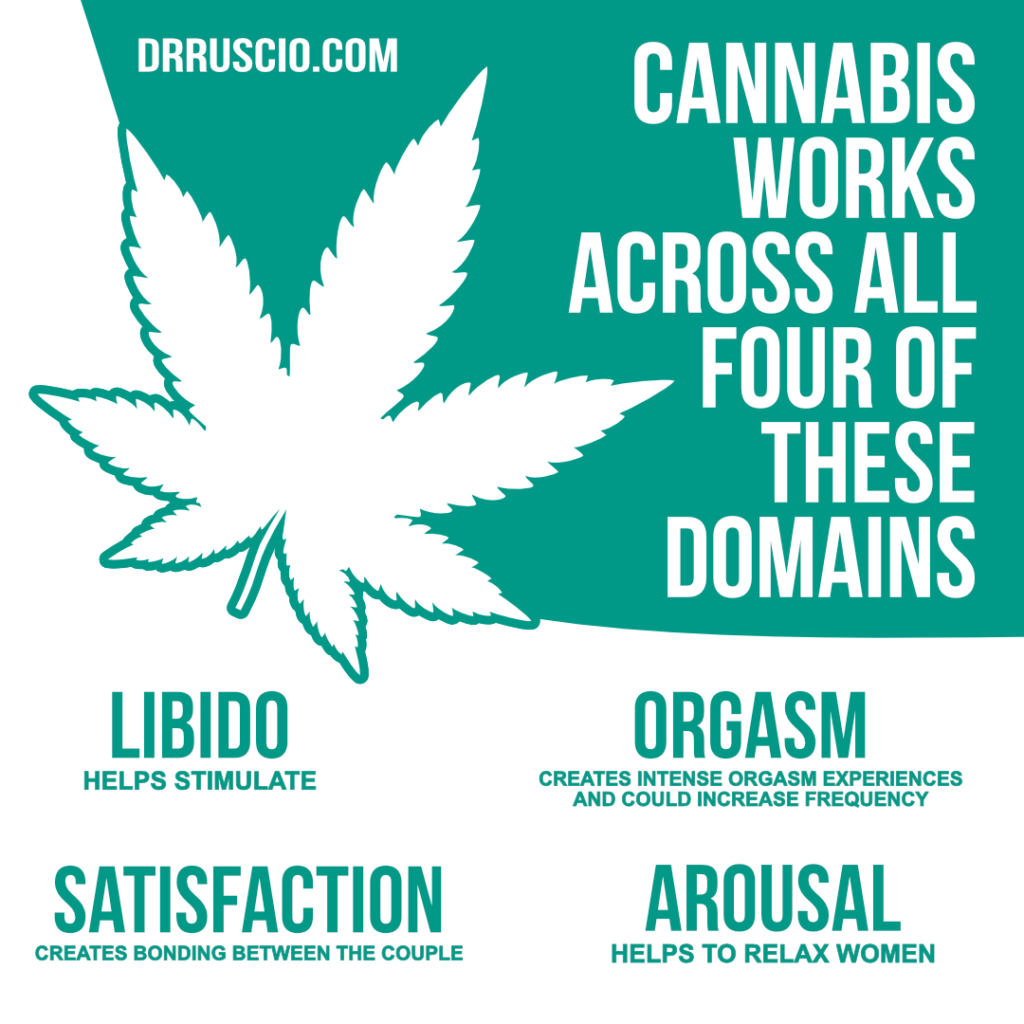 DRRUSCIO.COM

CANNABIS WORKS ACROSS ALL FOUR OF THESE DOMAINS

LIBIDO
HELPS STIMULATE

ORGASM
CREATES INTENSE ORGASM EXPERIENCES AND COULD INCREASE FREQUENCY

SATISFACTION
CREATES BONDING BETWEEN THE COUPLE

AROUSAL
HELPS TO RELAX WOMEN